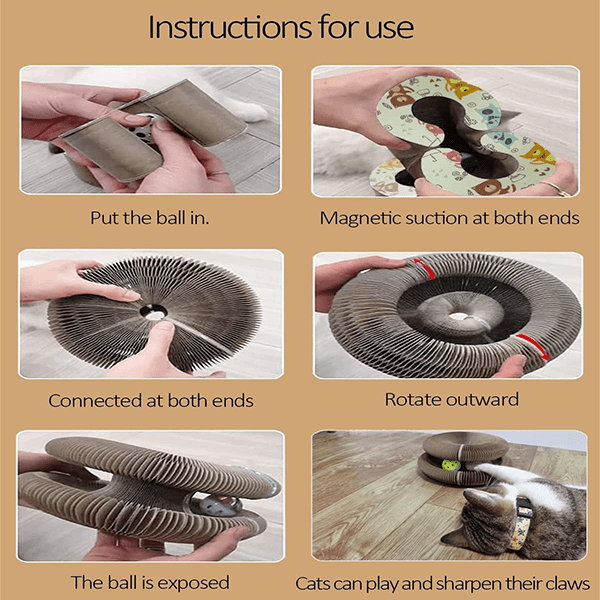 Instructions for use

Put the ball in.

Magnetic suction at both ends

Connected at both ends

Rotate outward

The ball is exposed

Cats can play and sharpen their claws